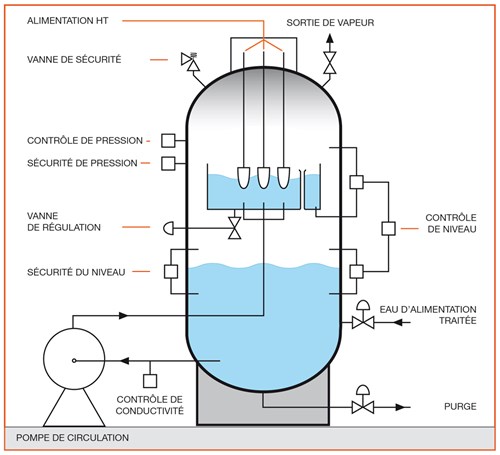 ALIMENTATION HT

SORTIE DE VAPEUR

VANNE DE SÉCURITÉ

CONTRÔLE DE PRESSION

SÉCURITÉ DE PRESSION

VANNE DE RÉGULATION

CONTRÔLE DE NIVEAU

SÉCURITÉ DU NIVEAU

EAU D'ALIMENTATION TRAITÉE

CONTRÔLE DE CONDUCTIVITÉ

PURGE

POMPE DE CIRCULATION